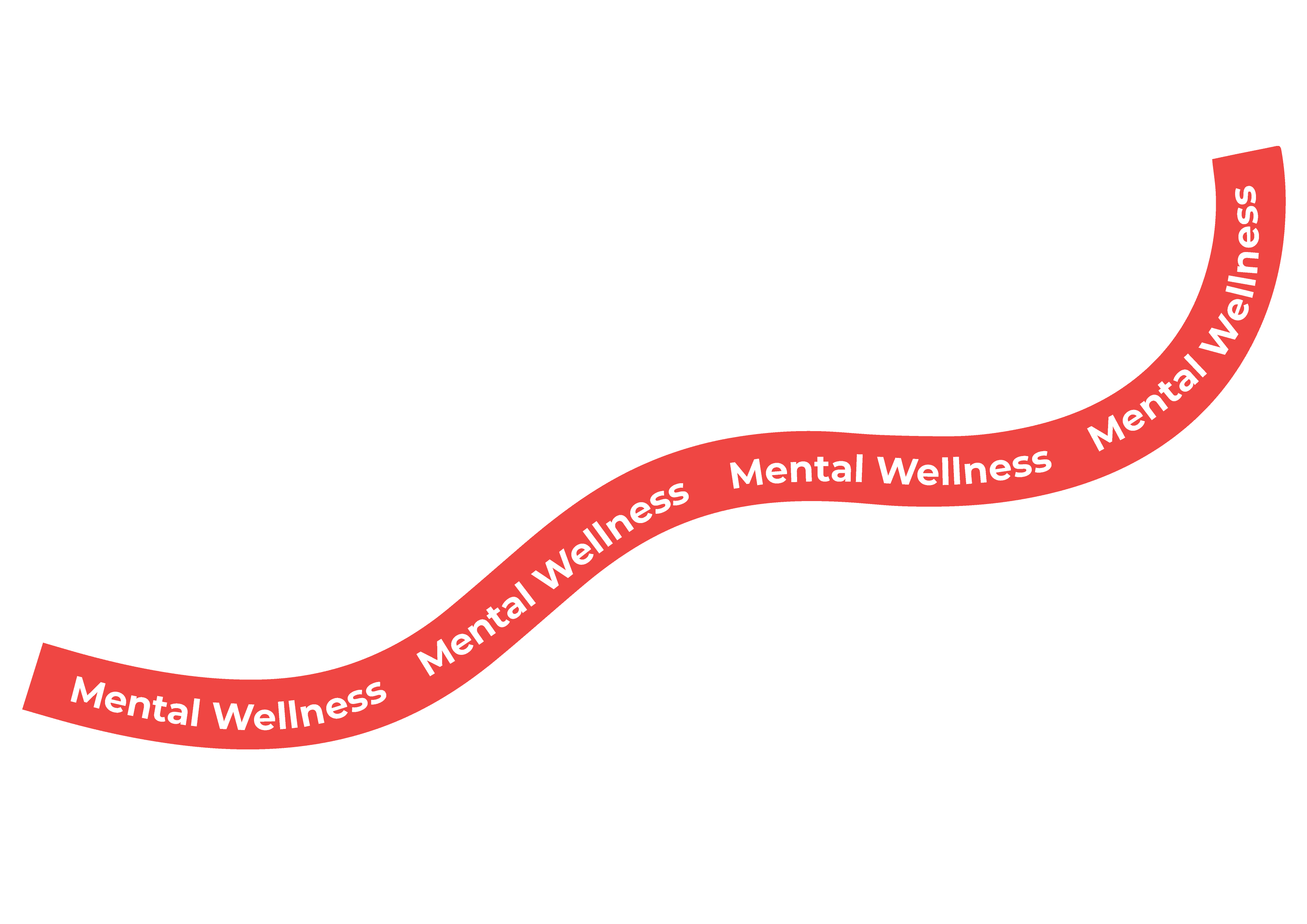 Mental Wellness Mental Wellness Mental Wellness Mental Wellness